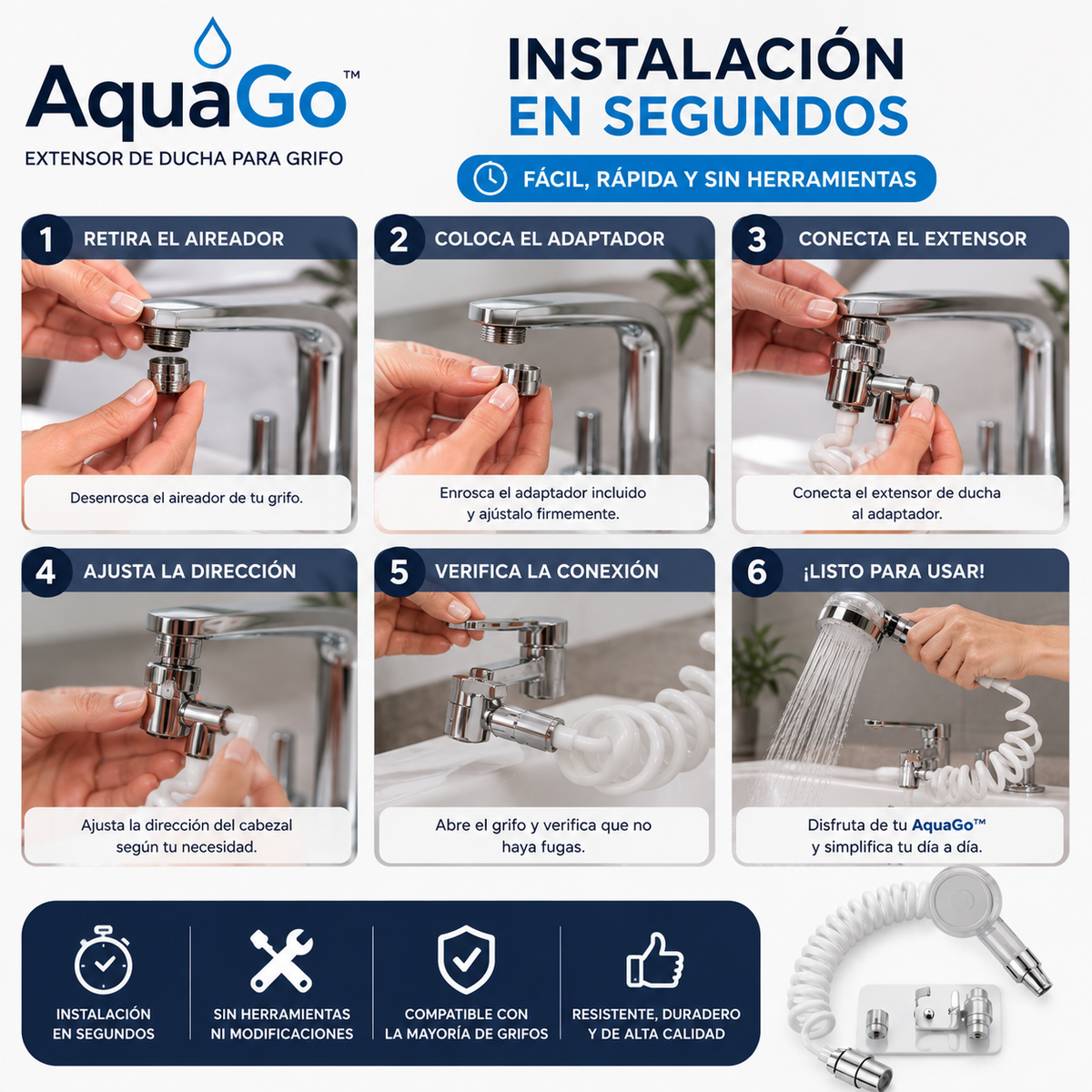 AquaGo™
EXTENSOR DE DUCHA PARA GRIFO

INSTALACIÓN EN SEGUNDOS

FÁCIL, RÁPIDA Y SIN HERRAMIENTAS

1 RETIRA EL AIREADOR
Desenrosca el aireador de tu grifo.

2 COLOCA EL ADAPTADOR
Enrosca el adaptador incluido y ajústalo firmemente.

3 CONECTA EL EXTENSOR
Conecta el extensor de ducha al adaptador.

4 AJUSTA LA DIRECCIÓN
Ajusta la dirección del cabezal según tu necesidad.

5 VERIFICA LA CONEXIÓN
Abre el grifo y verifica que no haya fugas.

6 ¡LISTO PARA USAR!
Disfruta de tu AquaGo™ y simplifica tu día a día.

INSTALACIÓN EN SEGUNDOS

SIN HERRAMIENTAS NI MODIFICACIONES

COMPATIBLE CON LA MAYORÍA DE GRIFOS

RESISTENTE, DURADERO Y DE ALTA CALIDAD